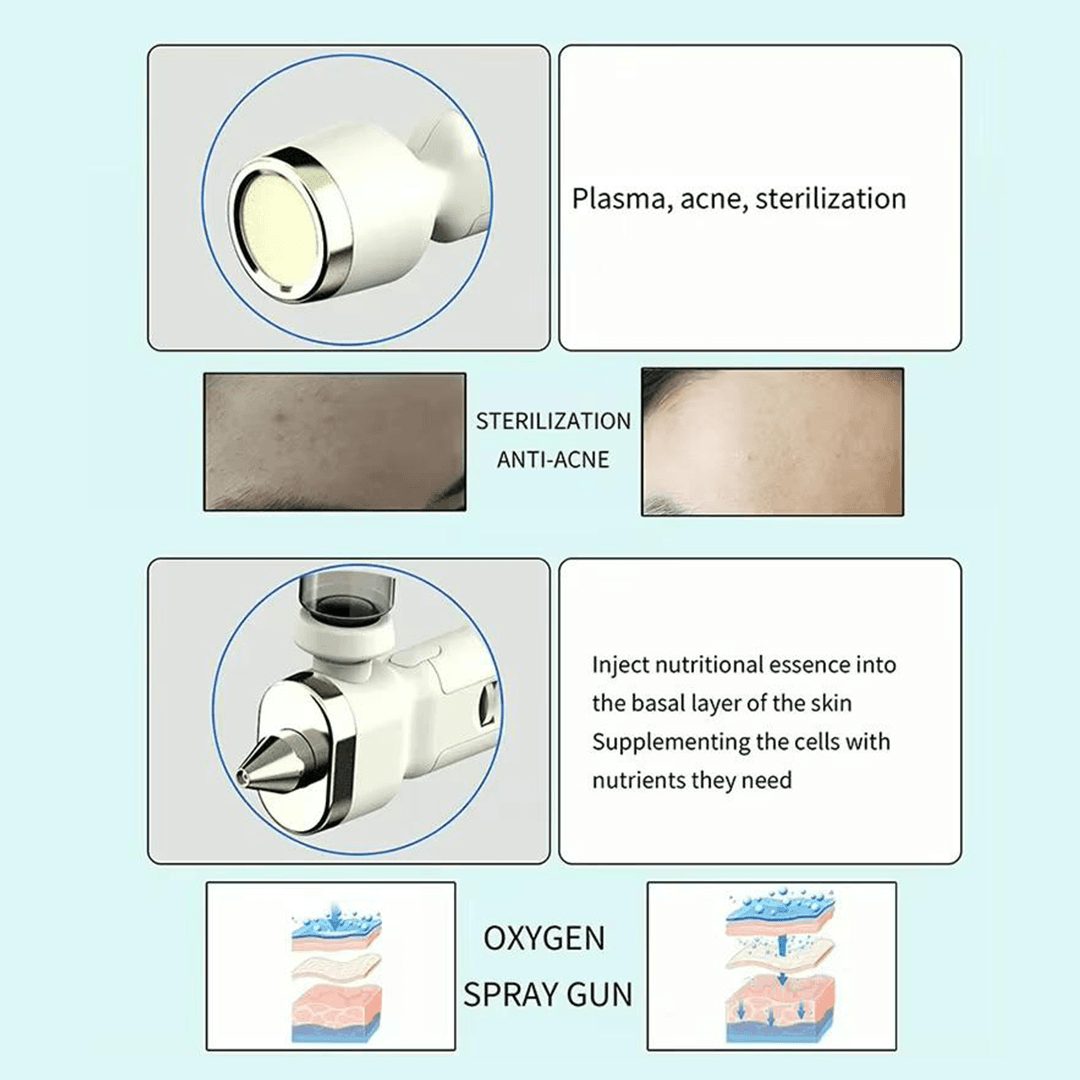 Plasma, acne, sterilization

STERILIZATION
ANTI-ACNE

Inject nutritional essence into the basal layer of the skin
Supplementing the cells with nutrients they need

OXYGEN
SPRAY GUN